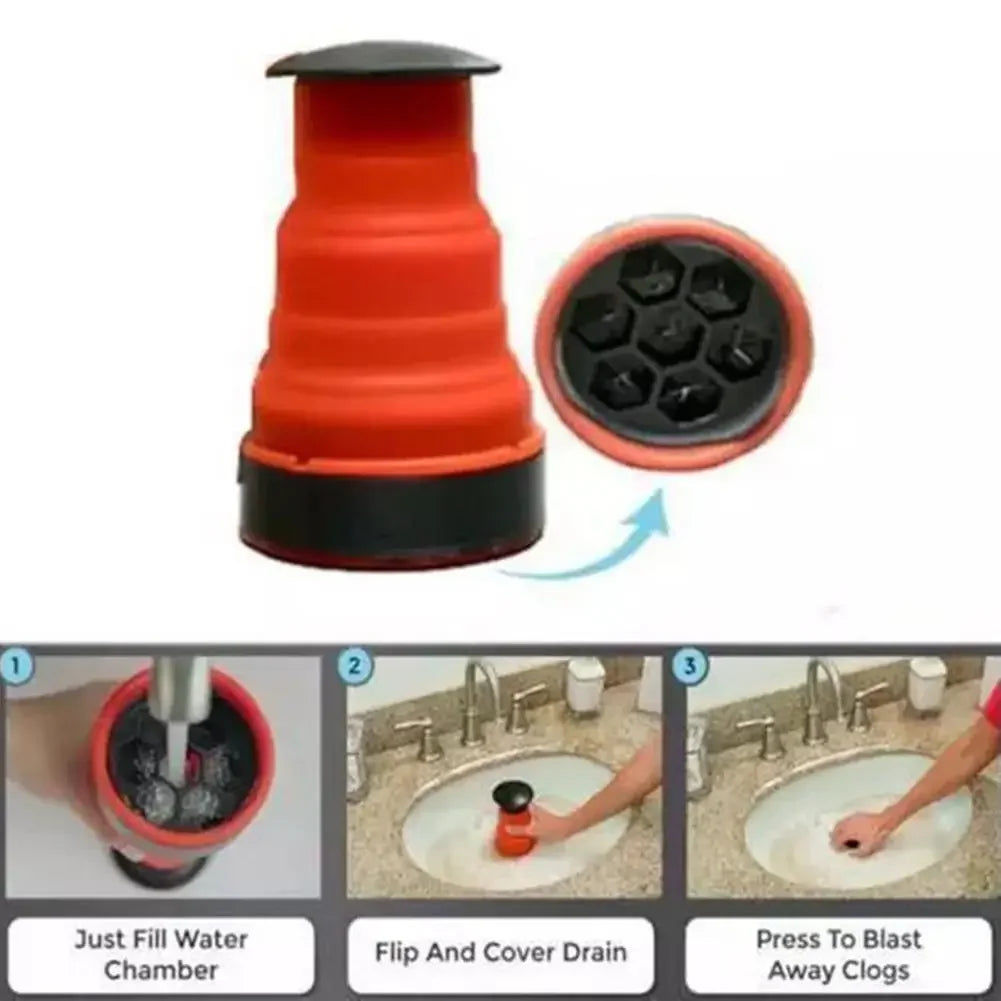 1

Just Fill Water Chamber

2

Flip And Cover Drain

3

Press To Blast Away Clogs